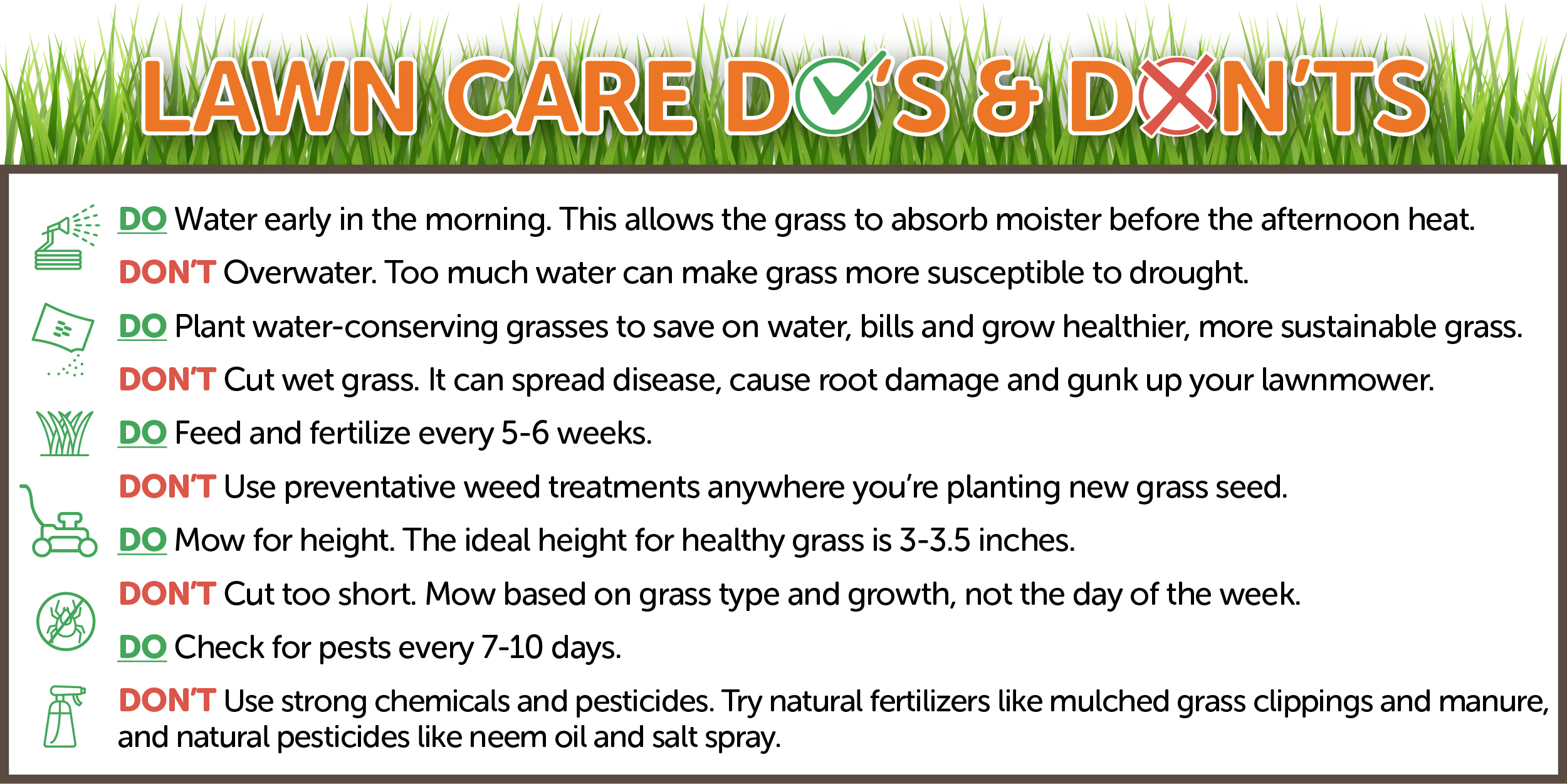 LAWN CARE DO'S & DON'TS

DO Water early in the morning. This allows the grass to absorb moister before the afternoon heat.

DON'T Overwater. Too much water can make grass more susceptible to drought.

DO Plant water-conserving grasses to save on water, bills and grow healthier, more sustainable grass.

DON'T Cut wet grass. It can spread disease, cause root damage and gunk up your lawnmower.

DO Feed and fertilize every 5-6 weeks.

DON'T Use preventative weed treatments anywhere you're planting new grass seed.

DO Mow for height. The ideal height for healthy grass is 3-3.5 inches.

DON'T Cut too short. Mow based on grass type and growth, not the day of the week.

DO Check for pests every 7-10 days.

DON'T Use strong chemicals and pesticides. Try natural fertilizers like mulched grass clippings and manure, and natural pesticides like neem oil and salt spray.