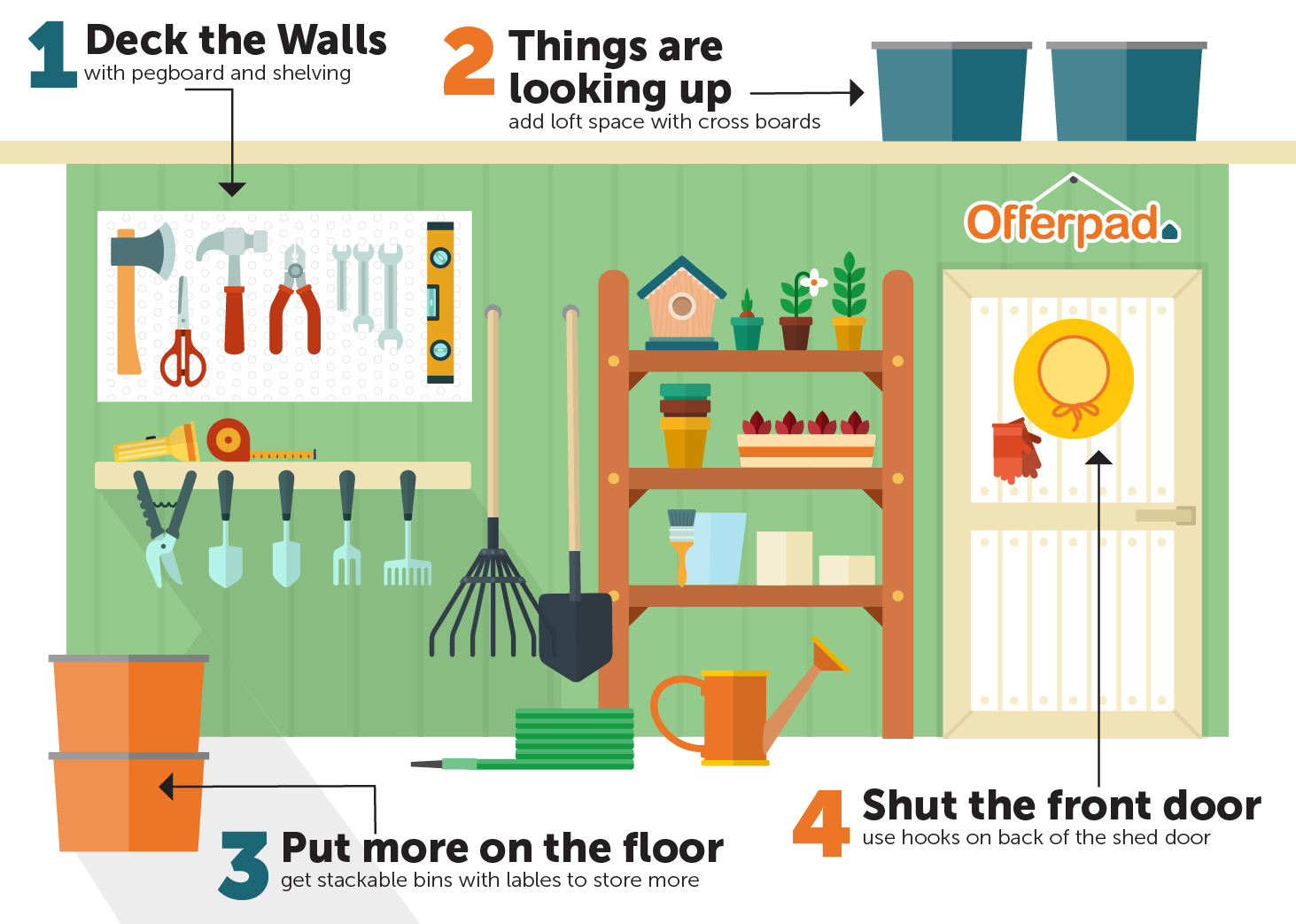 1 Deck the Walls
with pegboard and shelving

2 Things are looking up
add loft space with cross boards

Offerpad

3 Put more on the floor
get stackable bins with lables to store more

4 Shut the front door
use hooks on back of the shed door