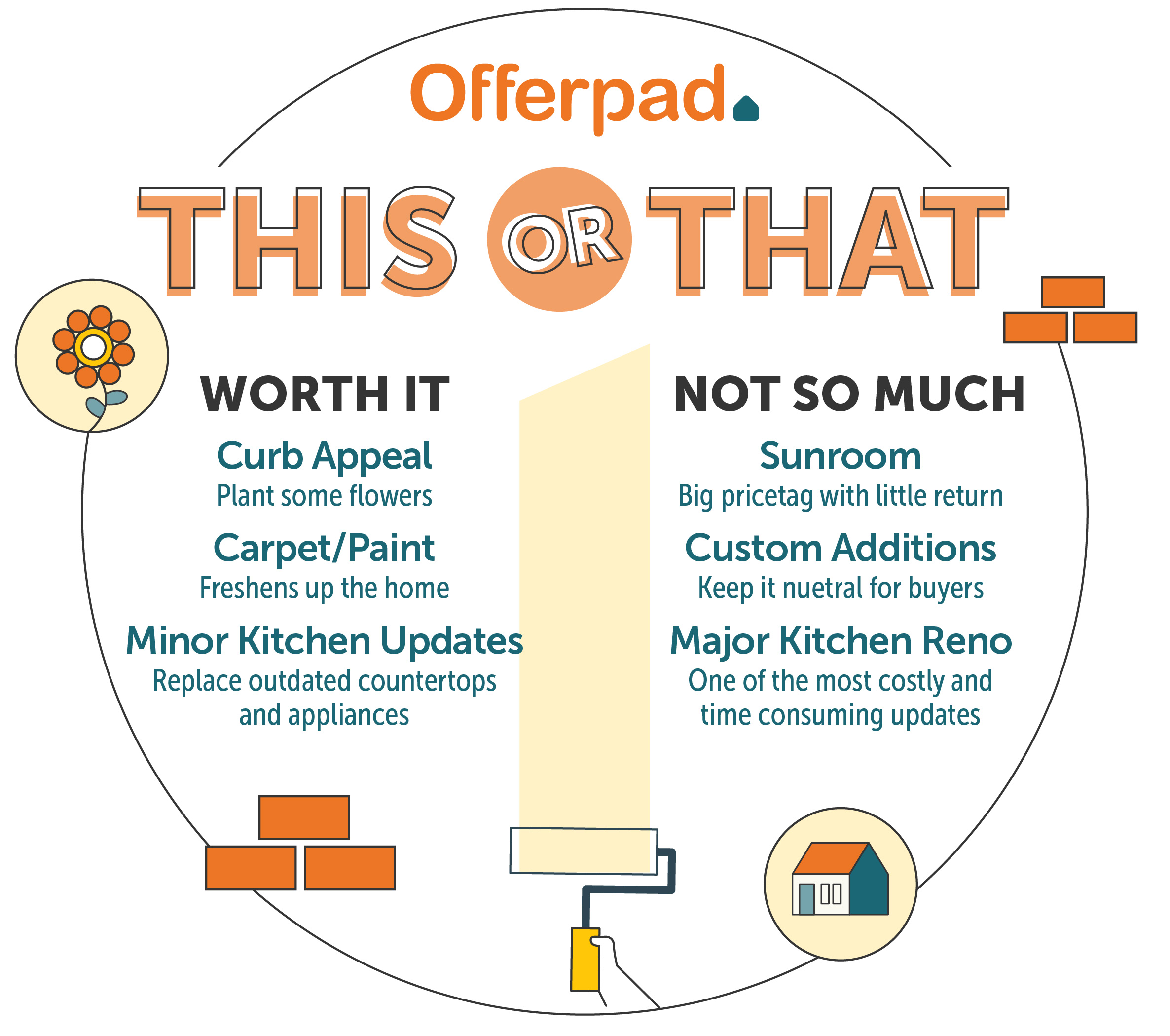 Offerpad

THIS OR THAT

WORTH IT

Curb Appeal
Plant some flowers

Carpet/Paint
Freshens up the home

Minor Kitchen Updates
Replace outdated countertops and appliances

NOT SO MUCH

Sunroom
Big pricetag with little return

Custom Additions
Keep it nuetral for buyers

Major Kitchen Reno
One of the most costly and time consuming updates