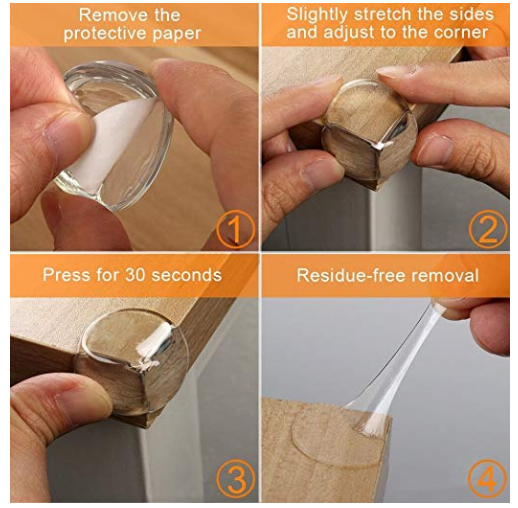 Remove the protective paper

1

Slightly stretch the sides and adjust to the corner

2

Press for 30 seconds

3

Residue-free removal

4