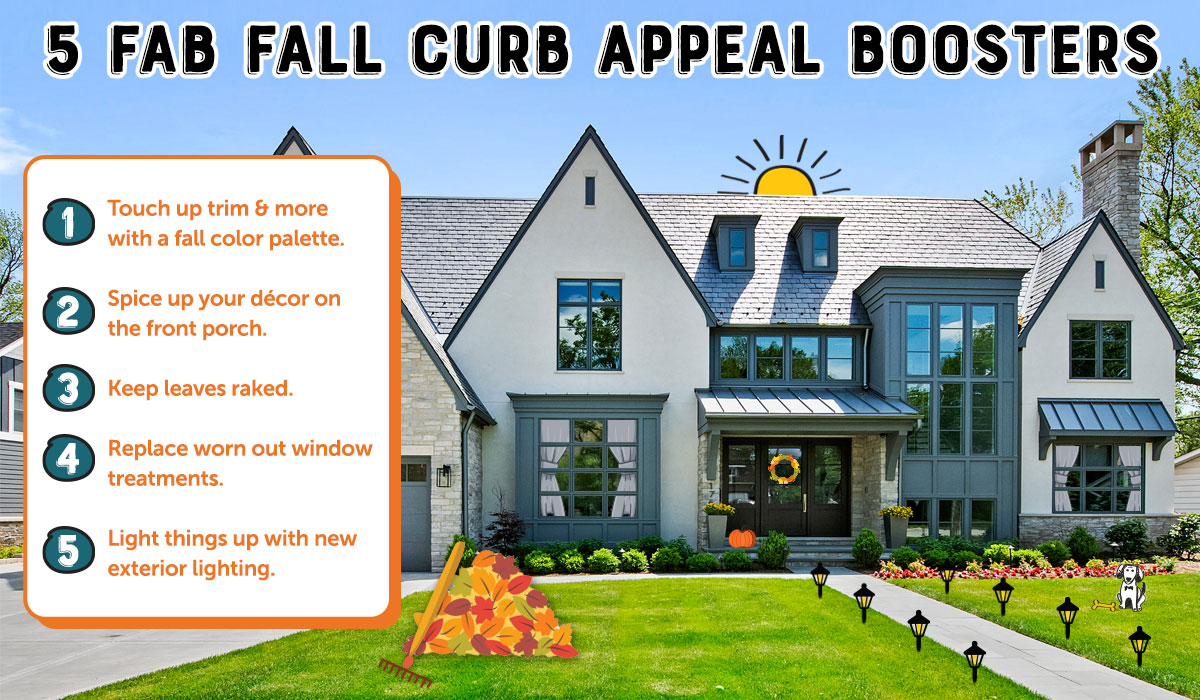 5 FAB FALL CURB APPEAL BOOSTERS

1 Touch up trim & more with a fall color palette.

2 Spice up your décor on the front porch.

3 Keep leaves raked.

4 Replace worn out window treatments.

5 Light things up with new exterior lighting.