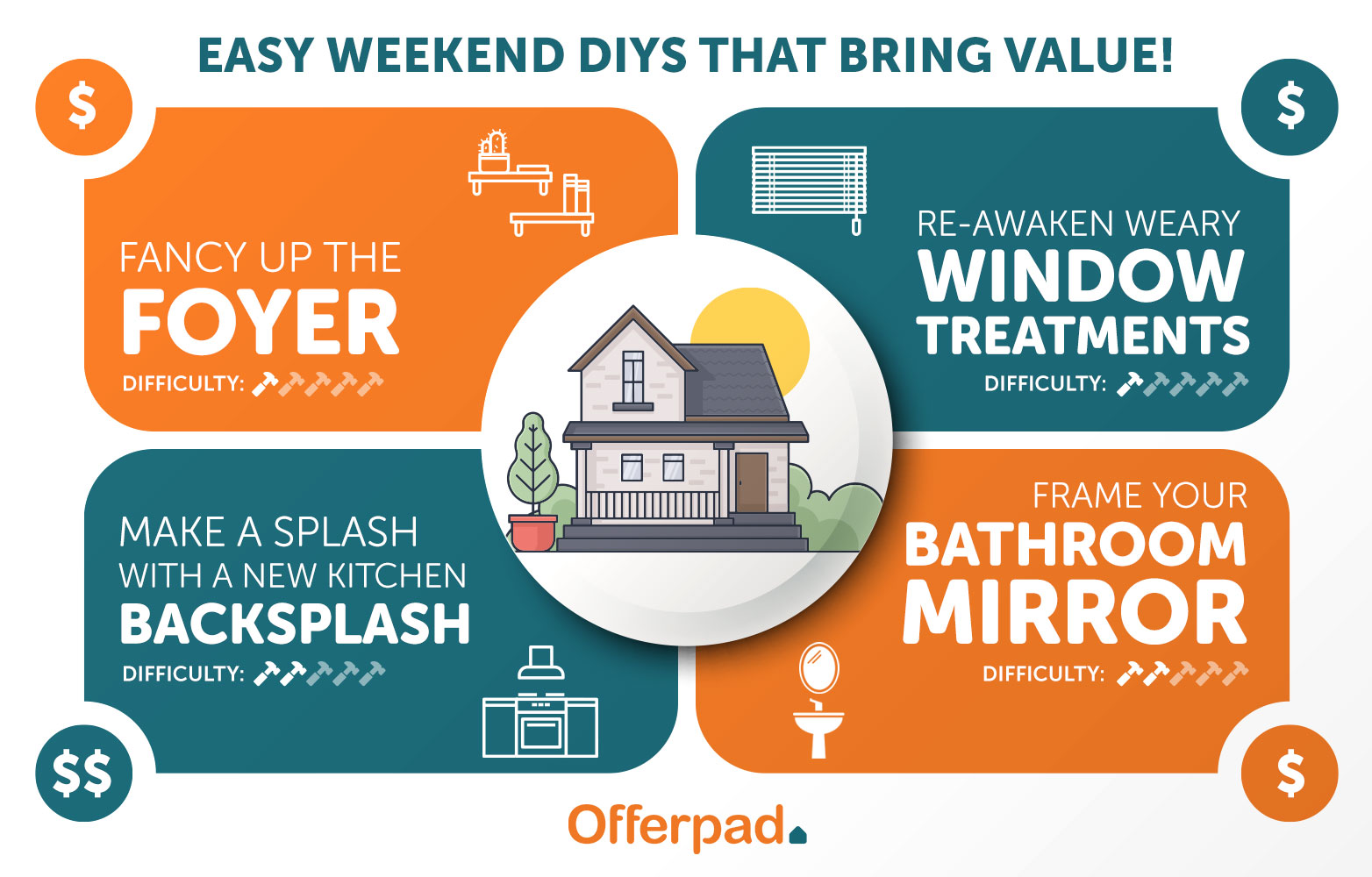 EASY WEEKEND DIYS THAT BRING VALUE!

$

FANCY UP THE FOYER

DIFFICULTY:

$

RE-AWAKEN WEARY WINDOW TREATMENTS

DIFFICULTY:

MAKE A SPLASH WITH A NEW KITCHEN BACKSPLASH

DIFFICULTY:

$$

FRAME YOUR BATHROOM MIRROR

DIFFICULTY:

$

Offerpad